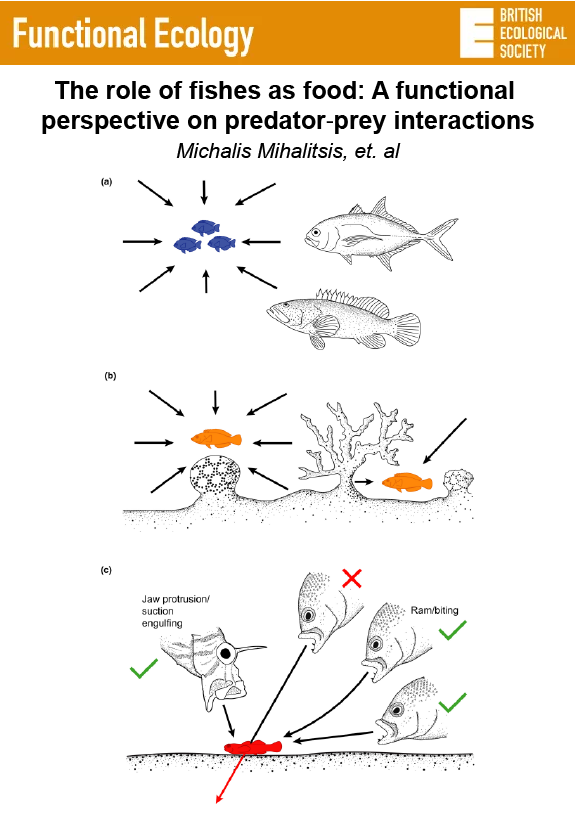 Functional Ecology

BRITISH ECOLOGICAL SOCIETY

The role of fishes as food: A functional perspective on predator-prey interactions

Michalis Mihalitsis, et. al

(a)

(b)

(c)

Jaw protrusion/ suction engulfing

Ram/biting